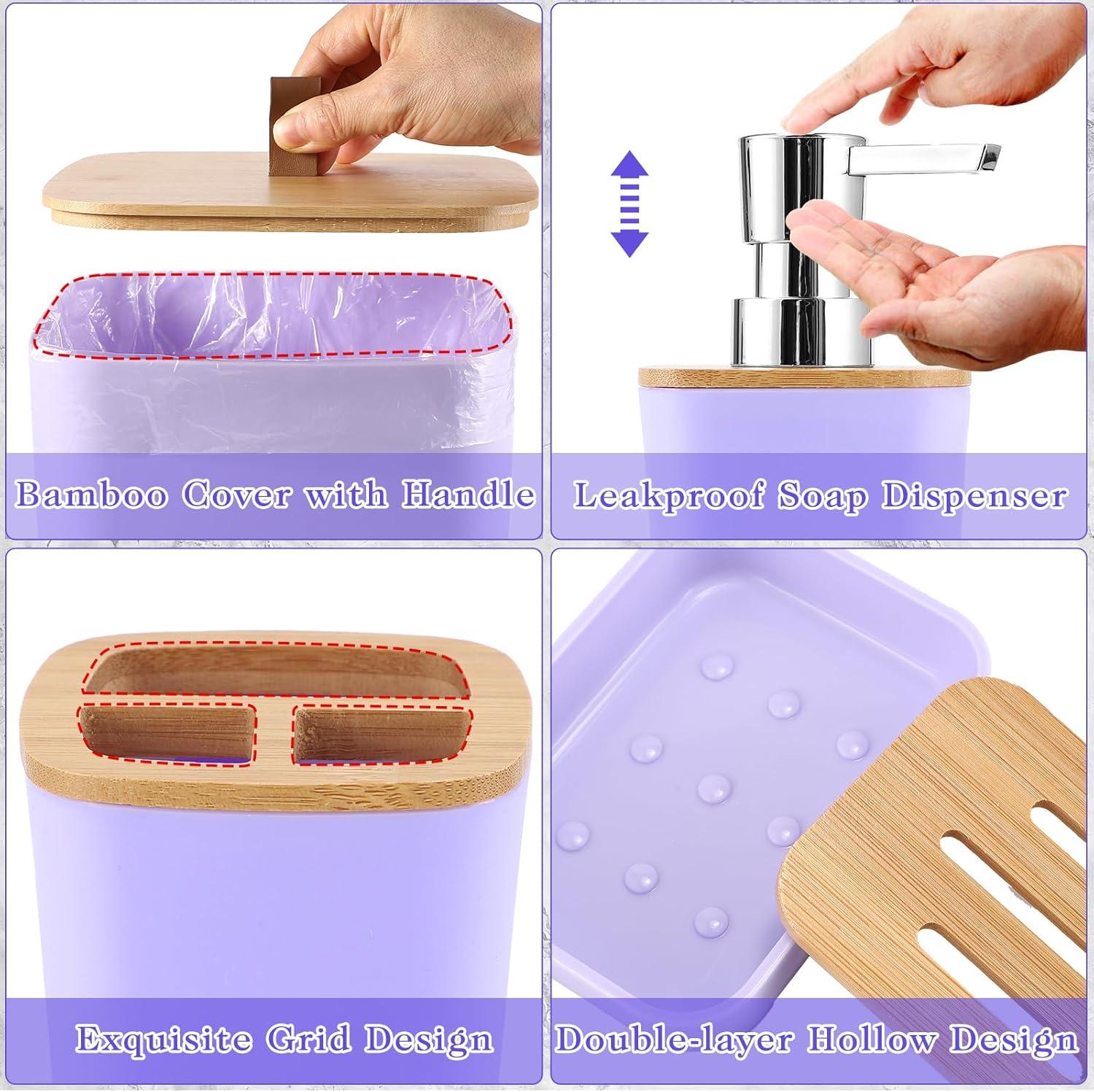 Bamboo Cover with Handle

Leakproof Soap Dispenser

Exquisite Grid Design

Double-layer Hollow Design