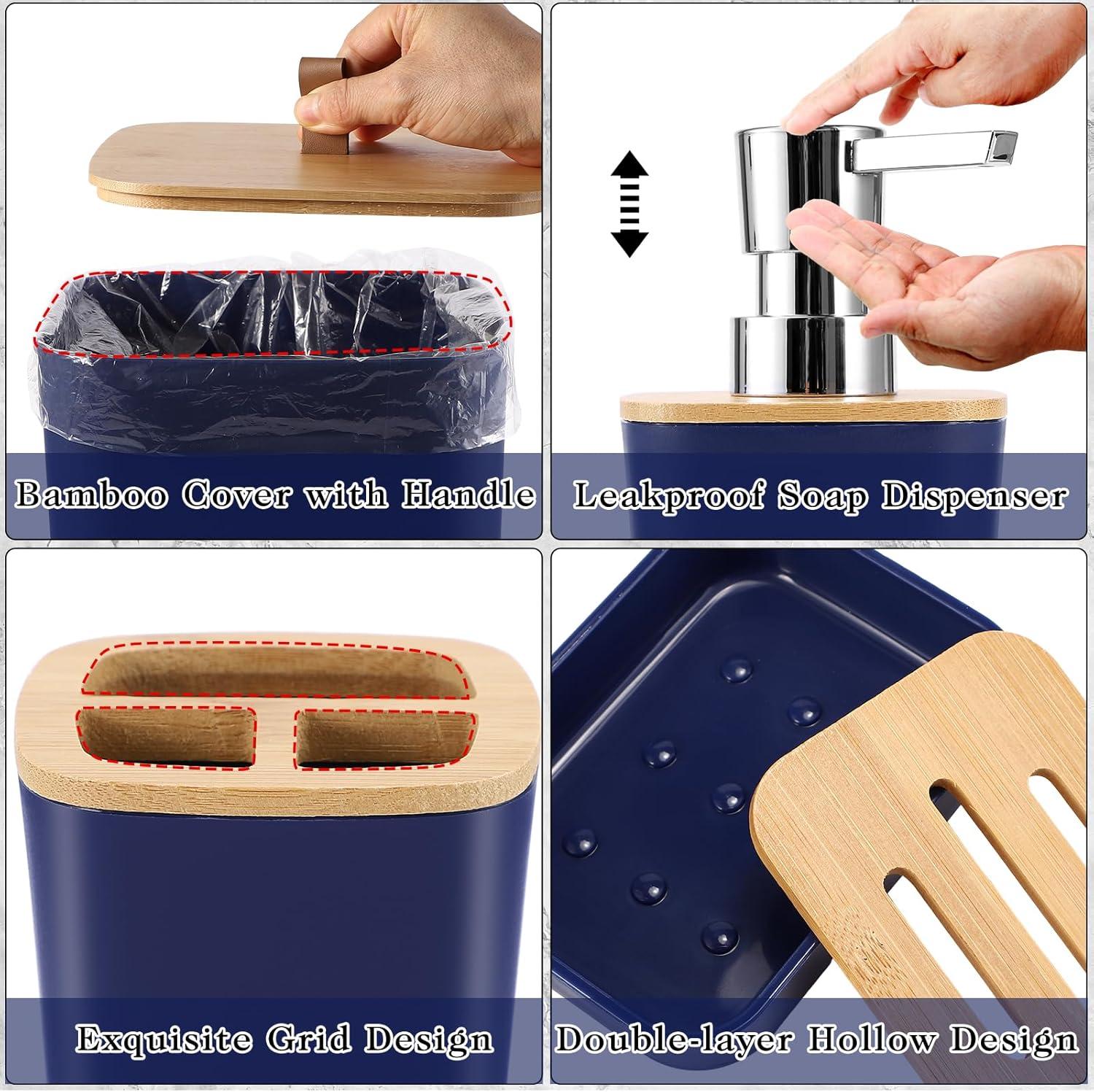 Bamboo Cover with Handle

Leakproof Soap Dispenser

Exquisite Grid Design

Double-layer Hollow Design