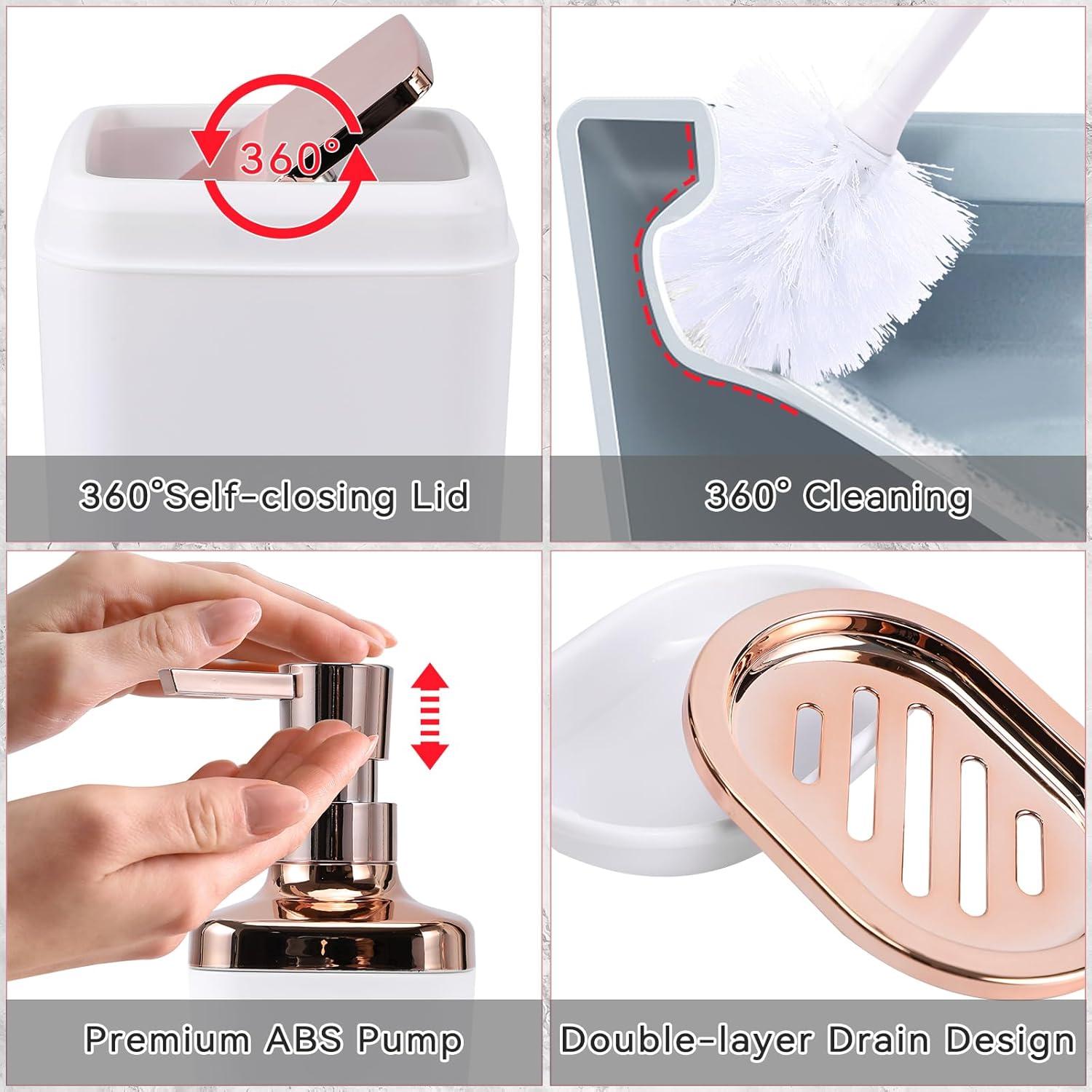 360°

360°Self-closing Lid

360° Cleaning

Premium ABS Pump

Double-layer Drain Design