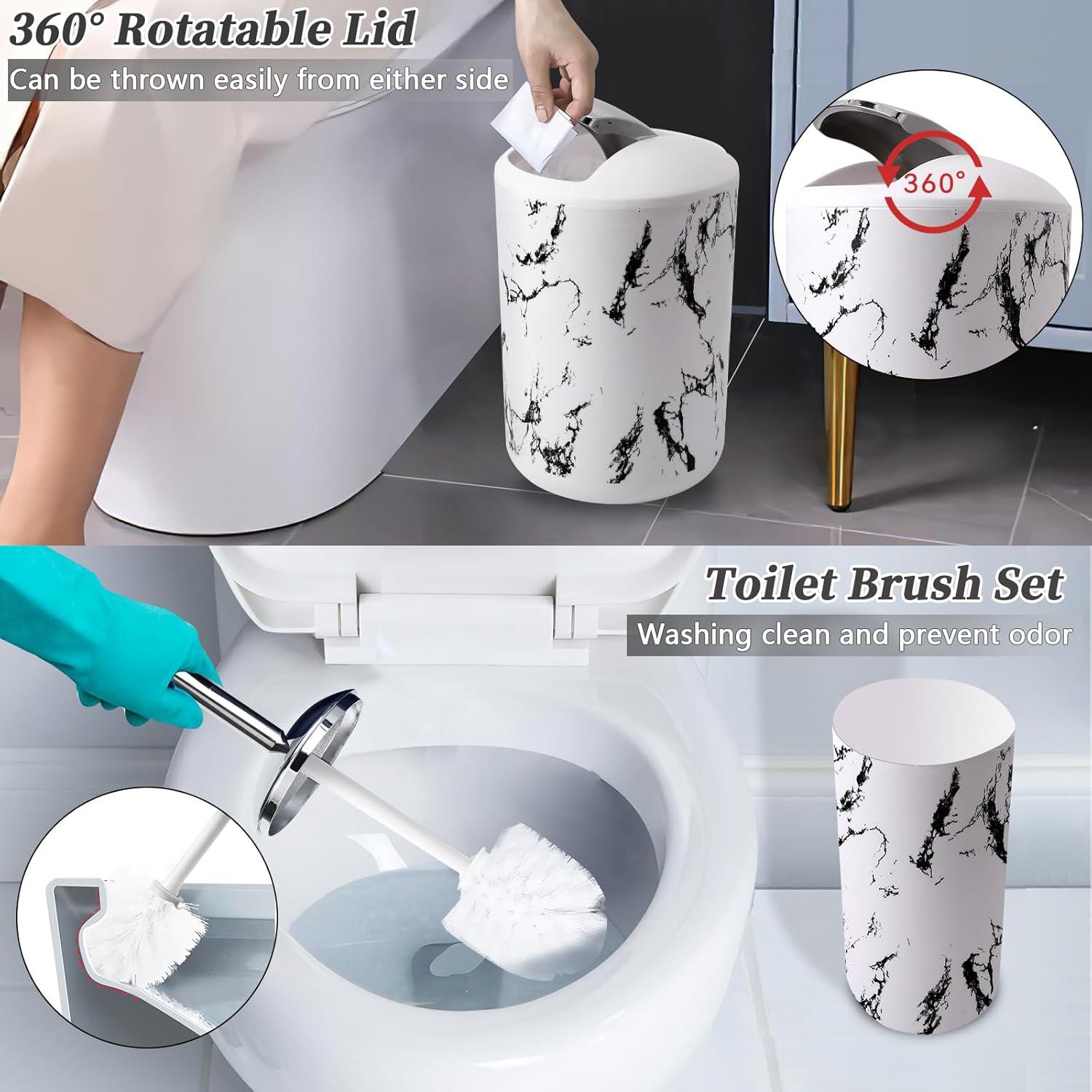 360° Rotatable Lid
Can be thrown easily from either side

360°

Toilet Brush Set
Washing clean and prevent odor