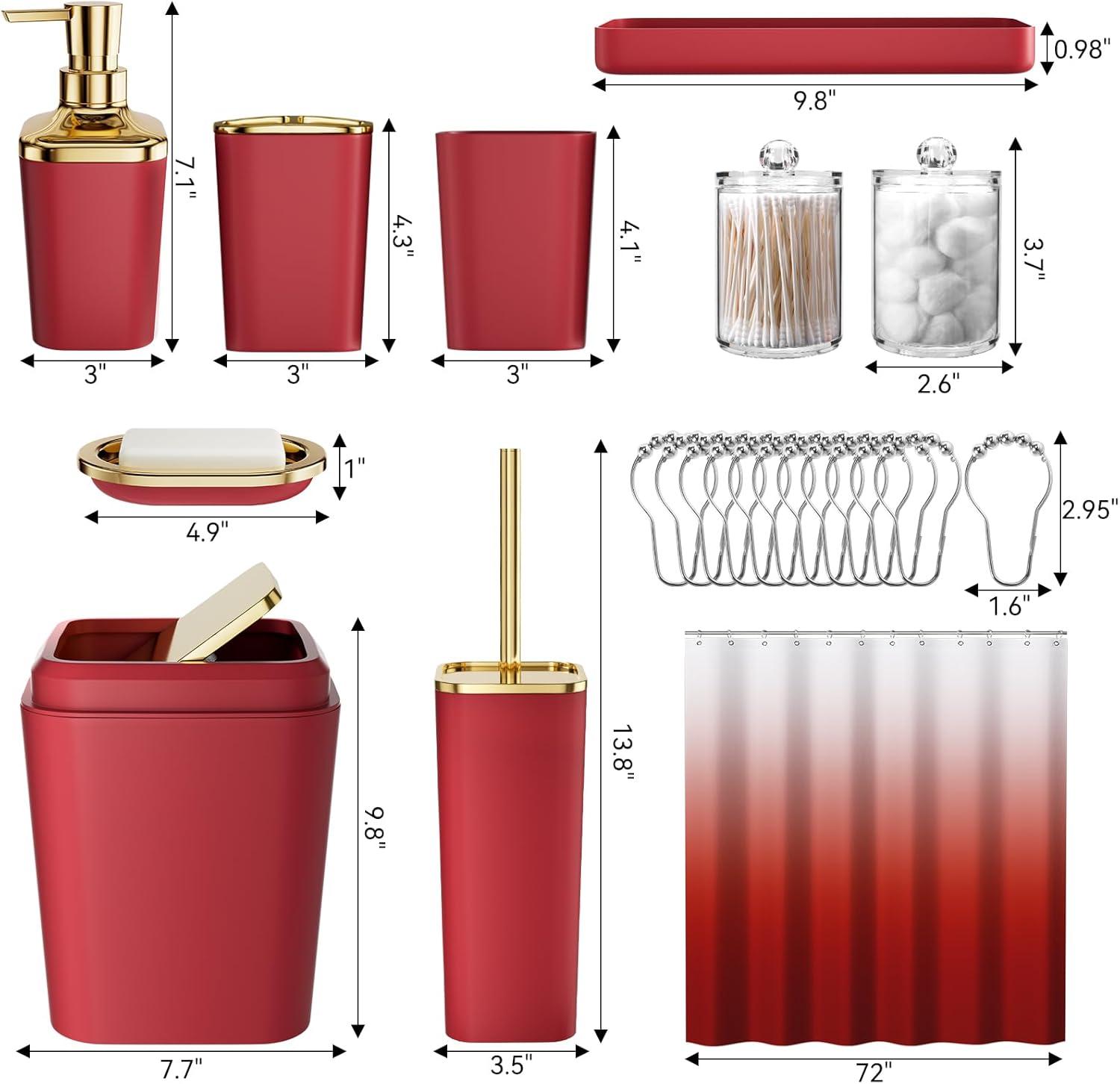 7.1"
3"
4.3"
3"
4.1"
3"
0.98"
9.8"
3.7"
2.6"
1"
4.9"
2.95"
1.6"
9.8"
7.7"
13.8"
3.5"
72"