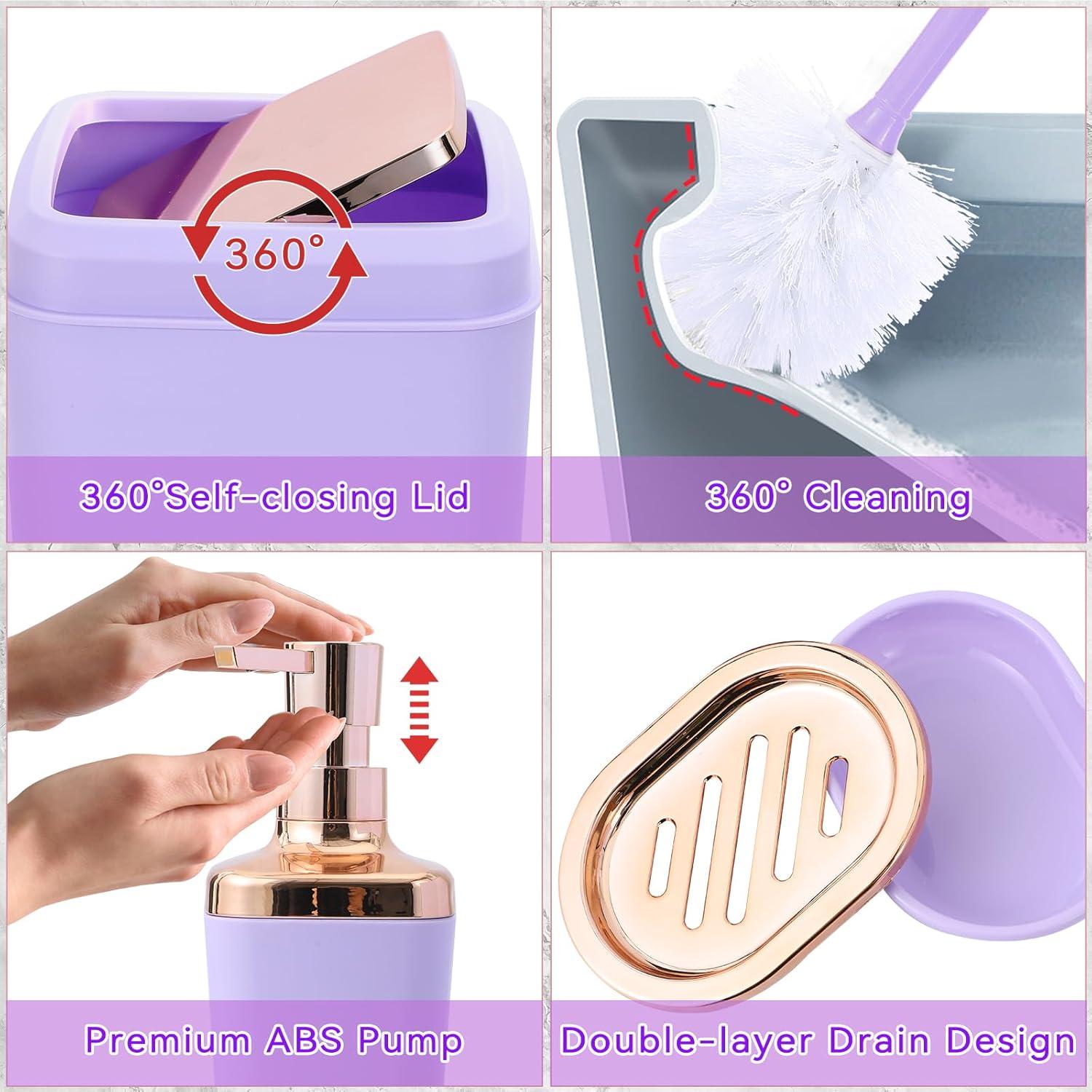 360°

360°Self-closing Lid

360° Cleaning

Premium ABS Pump

Double-layer Drain Design