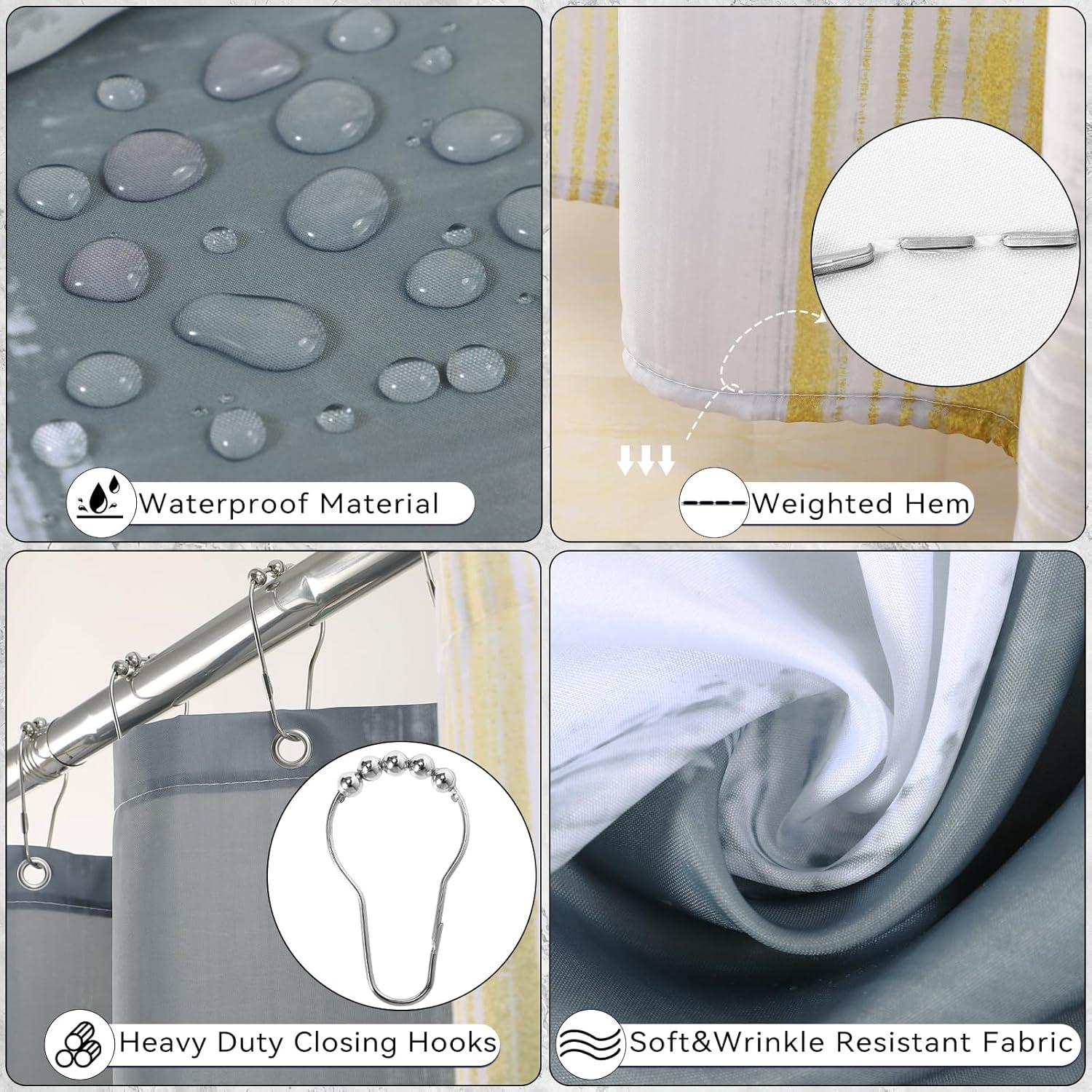 Waterproof Material

Weighted Hem

Heavy Duty Closing Hooks

Soft&Wrinkle Resistant Fabric