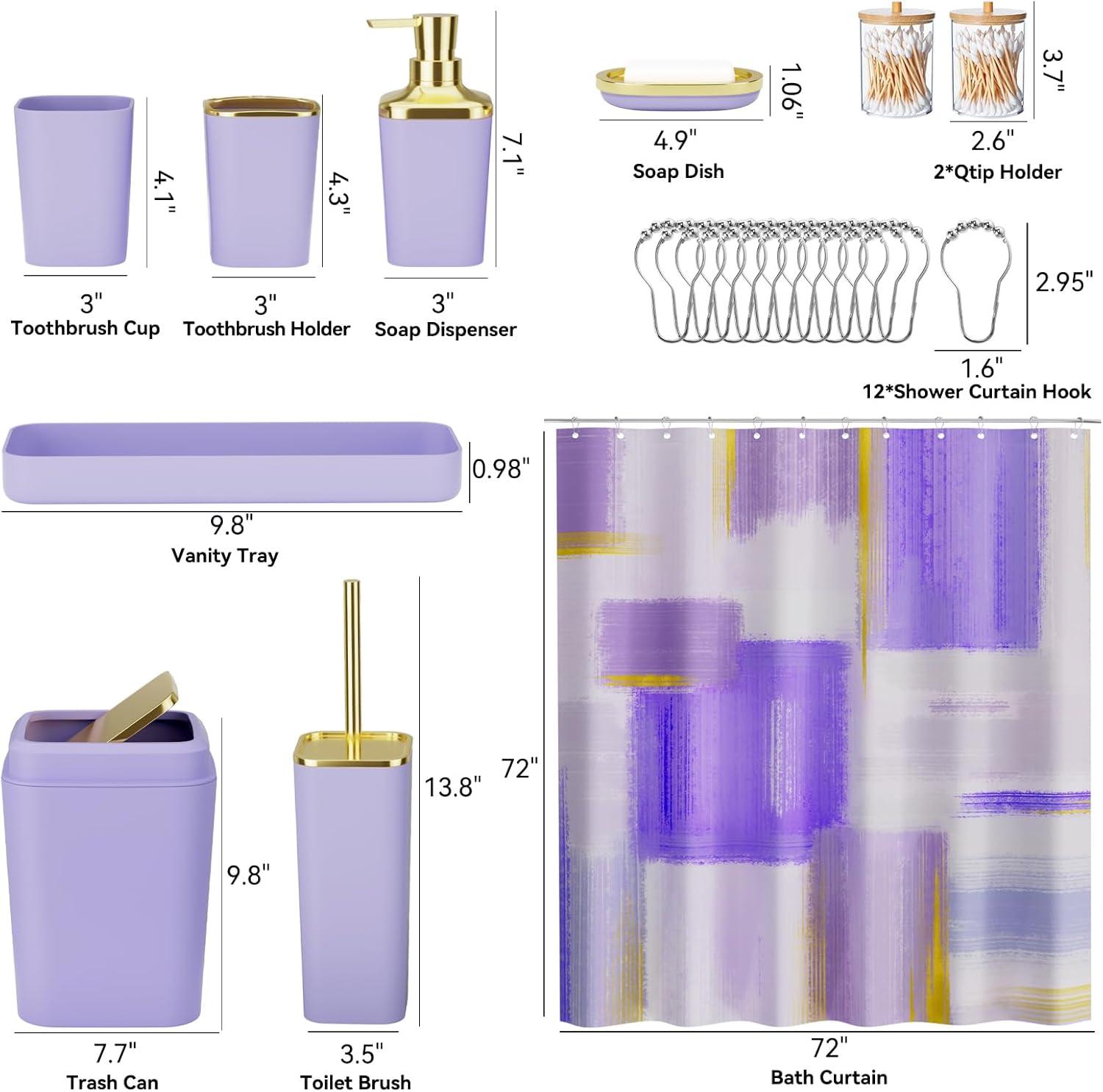 4.1"

3"
Toothbrush Cup

4.3"

3"
Toothbrush Holder

7.1"

3"
Soap Dispenser

1.06"

4.9"
Soap Dish

3.7"

2.6"
2*Qtip Holder

2.95"

1.6"
12*Shower Curtain Hook

0.98"

9.8"
Vanity Tray

9.8"

7.7"
Trash Can

13.8"

3.5"
Toilet Brush

72"

72"
Bath Curtain