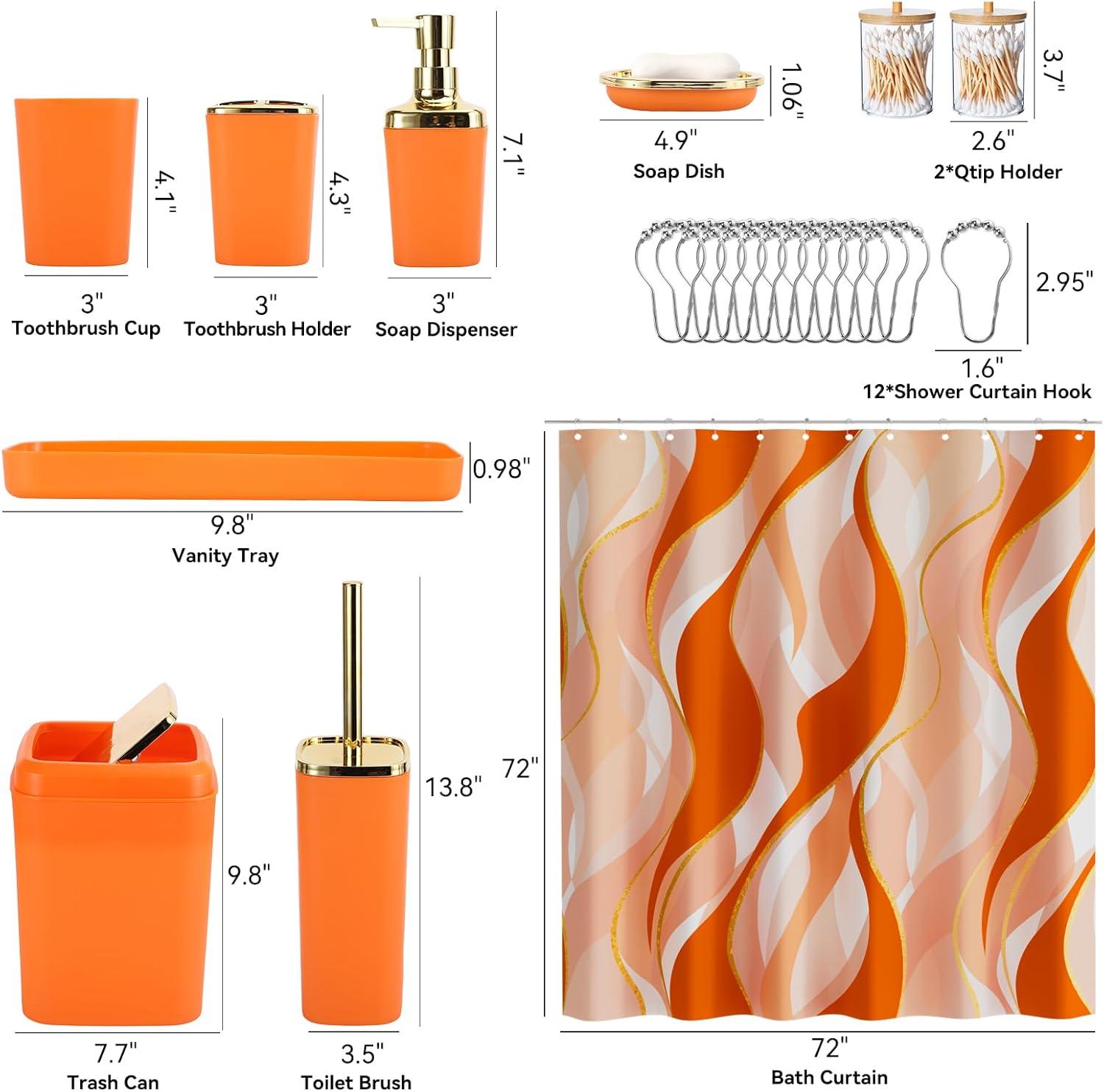 4.1"
3"
Toothbrush Cup

4.3"
3"
Toothbrush Holder

7.1"
3"
Soap Dispenser

1.06"
4.9"
Soap Dish

3.7"
2.6"
2*Qtip Holder

2.95"
1.6"
12*Shower Curtain Hook

0.98"
9.8"
Vanity Tray

9.8"
7.7"
Trash Can

13.8"
3.5"
Toilet Brush

72"
72"
Bath Curtain