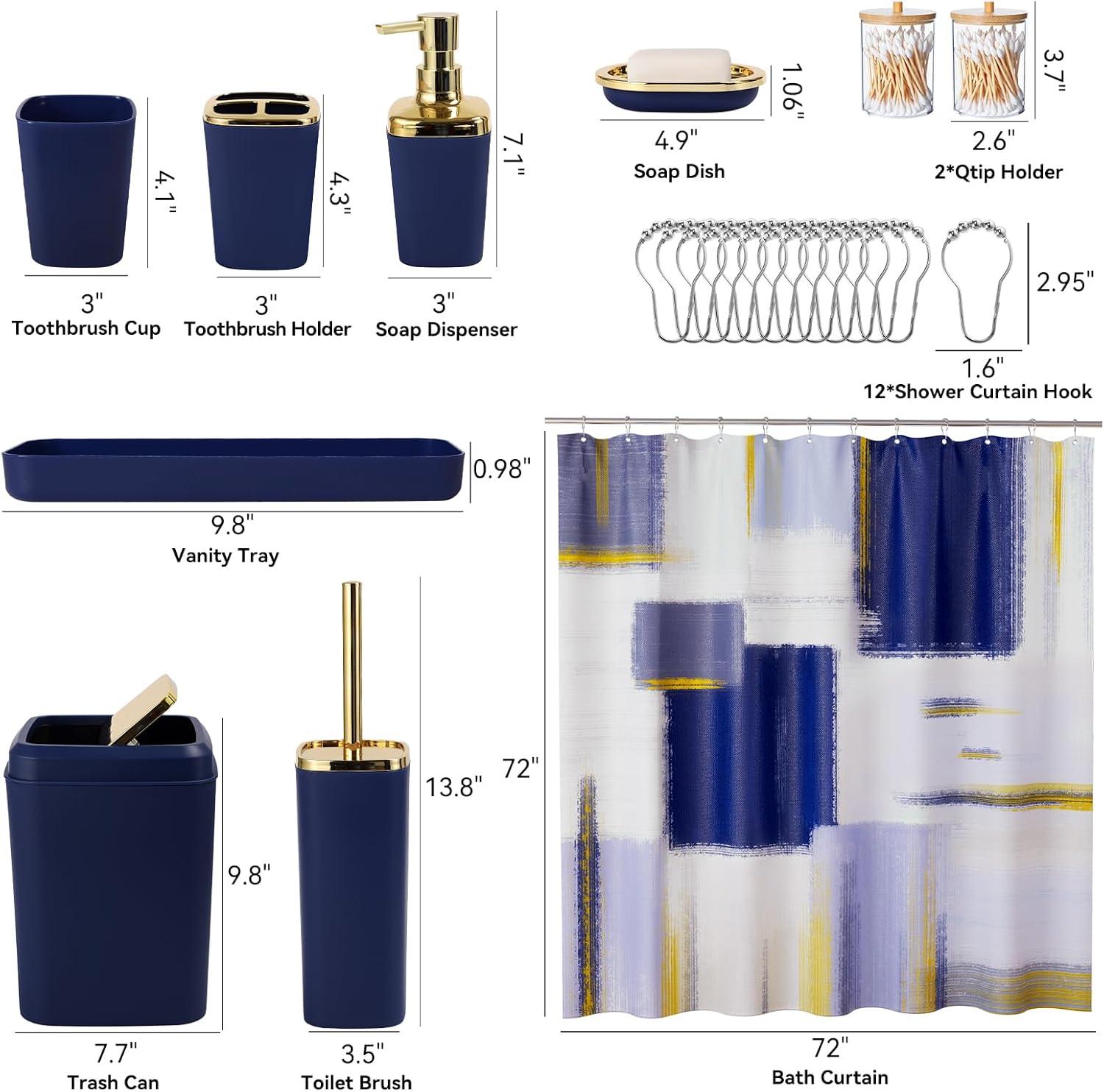 4.1"
3"
Toothbrush Cup

4.3"
3"
Toothbrush Holder

7.1"
3"
Soap Dispenser

1.06"
4.9"
Soap Dish

3.7"
2.6"
2*Qtip Holder

2.95"
1.6"
12*Shower Curtain Hook

0.98"
9.8"
Vanity Tray

9.8"
7.7"
Trash Can

13.8"
3.5"
Toilet Brush

72"
72"
Bath Curtain