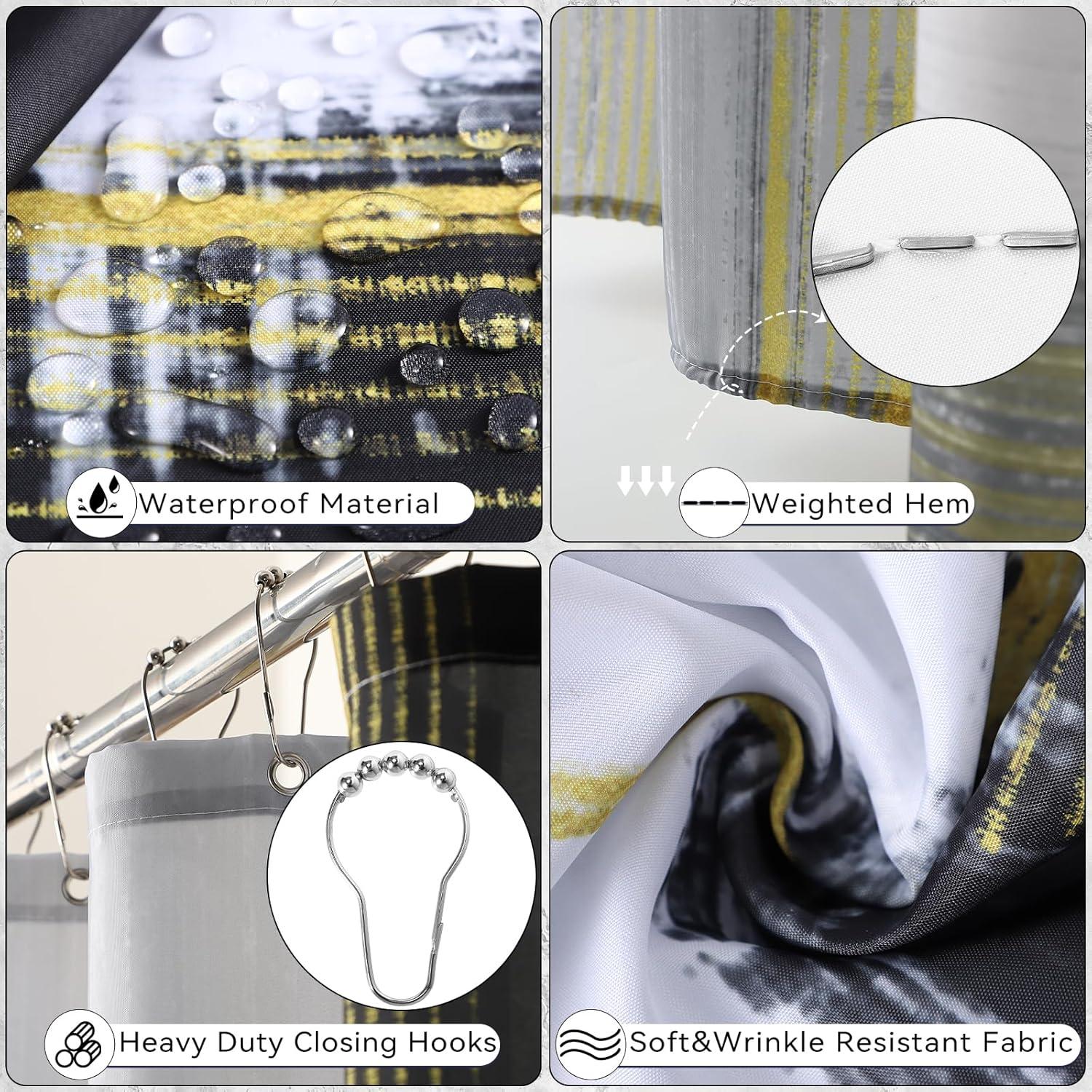 Waterproof Material

Weighted Hem

Heavy Duty Closing Hooks

Soft&Wrinkle Resistant Fabric