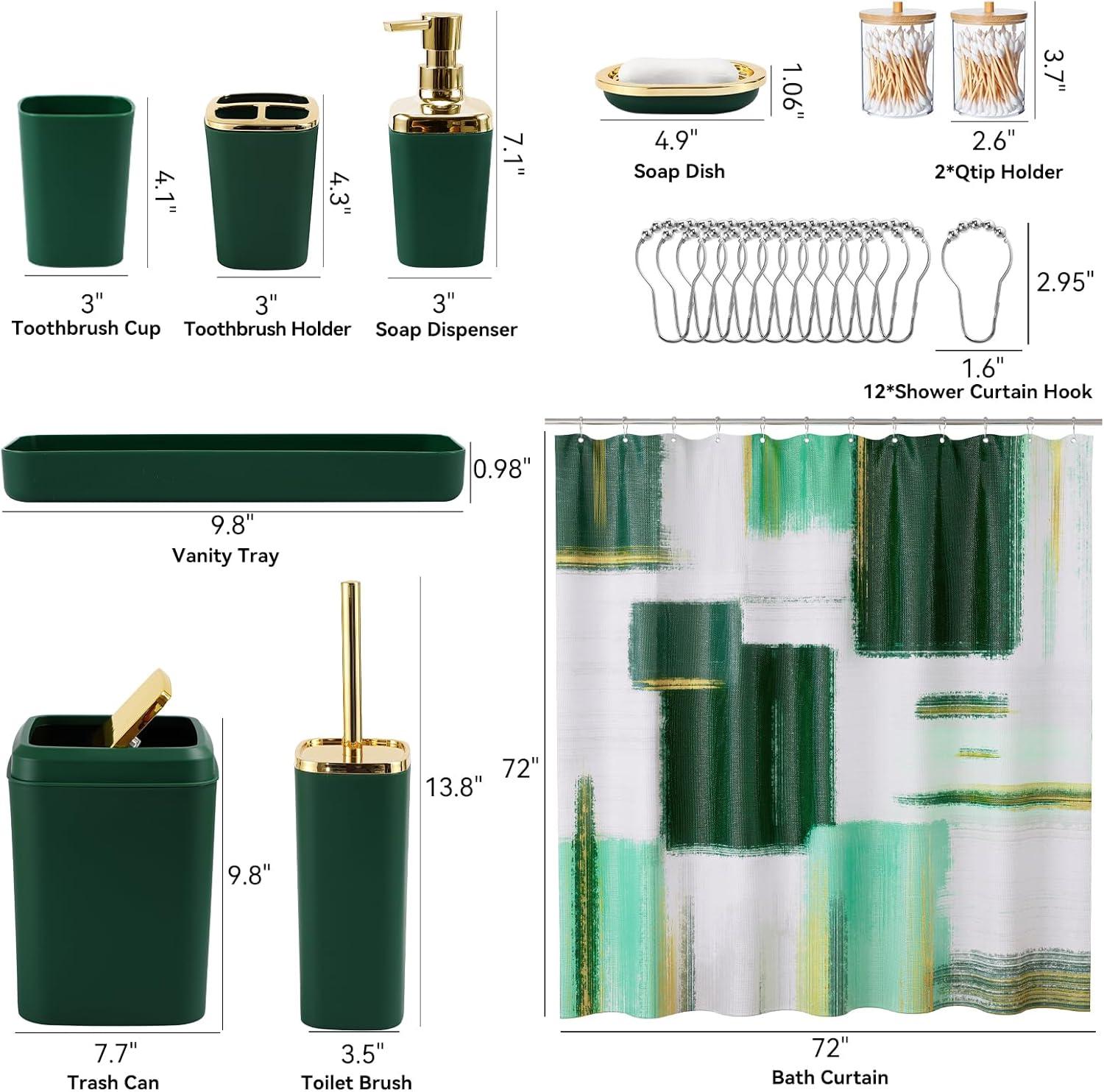 4.1"
3"
Toothbrush Cup

4.3"
3"
Toothbrush Holder

7.1"
3"
Soap Dispenser

1.06"
4.9"
Soap Dish

3.7"
2.6"
2*Qtip Holder

2.95"
1.6"
12*Shower Curtain Hook

0.98"
9.8"
Vanity Tray

9.8"
7.7"
Trash Can

13.8"
3.5"
Toilet Brush

72"
72"
Bath Curtain