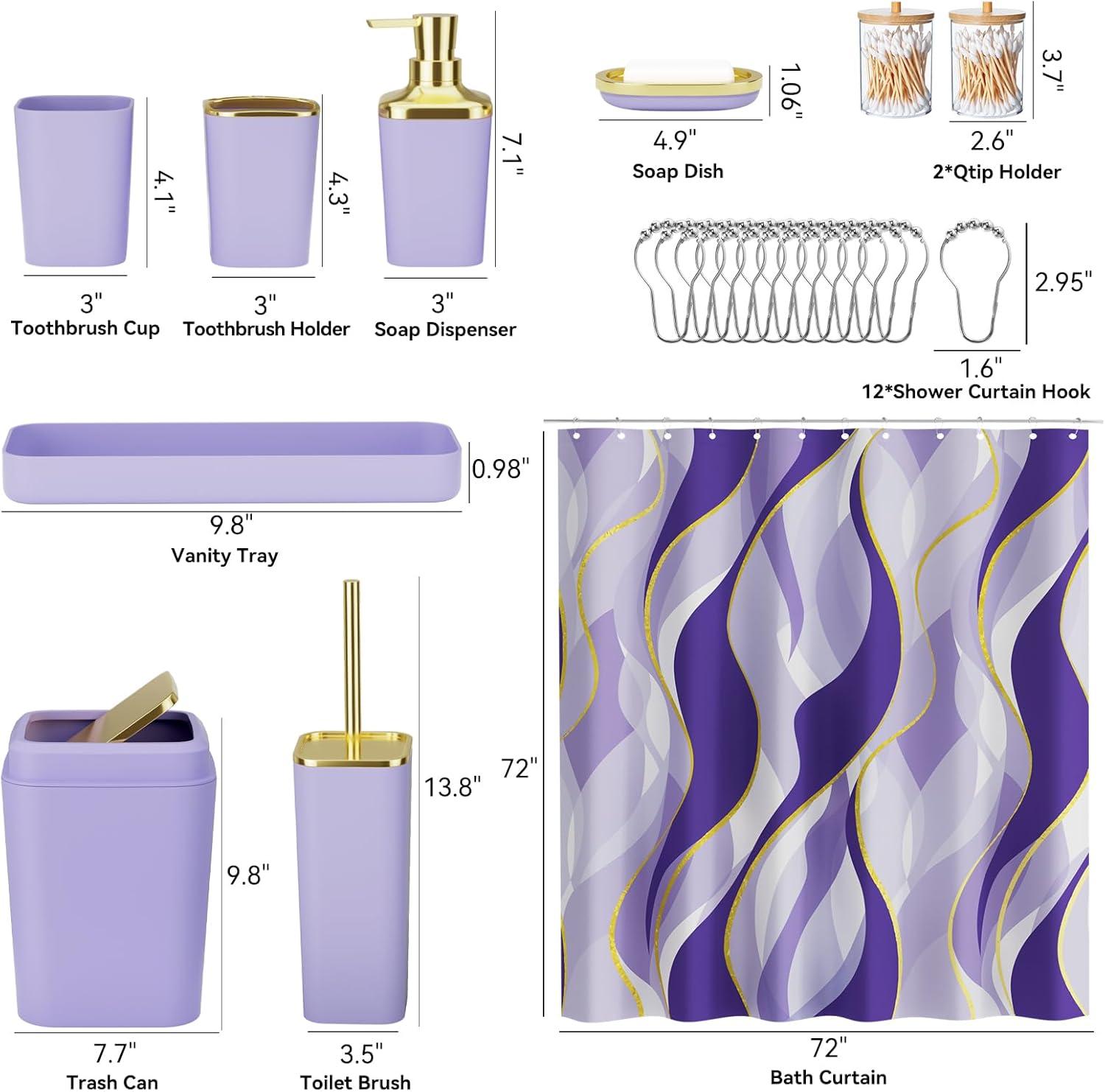 4.1"
3"
Toothbrush Cup

4.3"
3"
Toothbrush Holder

7.1"
3"
Soap Dispenser

1.06"
4.9"
Soap Dish

3.7"
2.6"
2*Qtip Holder

2.95"
1.6"
12*Shower Curtain Hook

0.98"
9.8"
Vanity Tray

9.8"
7.7"
Trash Can

13.8"
3.5"
Toilet Brush

72"
72"
Bath Curtain