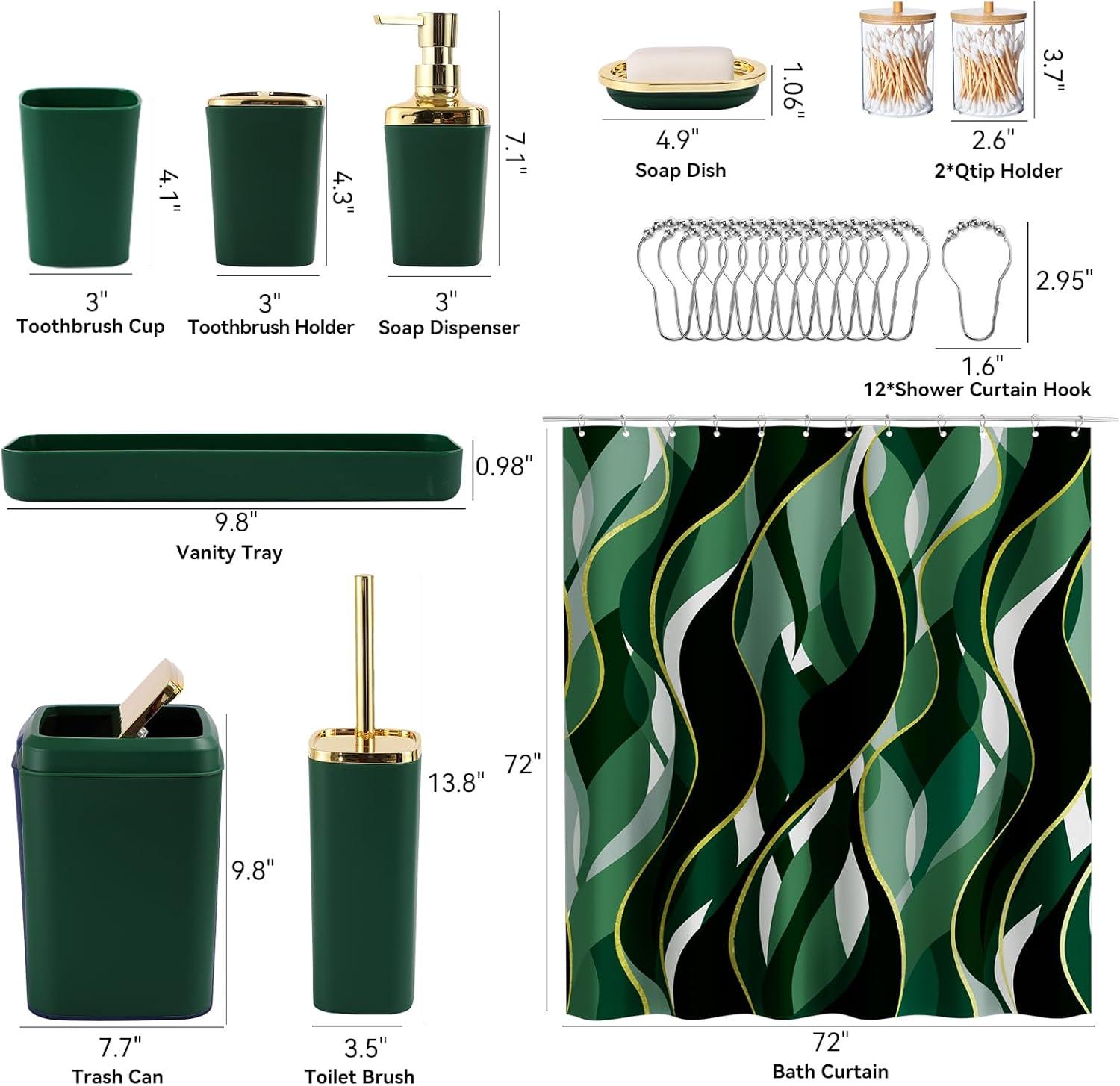 4.1"
3"
Toothbrush Cup

4.3"
3"
Toothbrush Holder

7.1"
3"
Soap Dispenser

1.06"
4.9"
Soap Dish

3.7"
2.6"
2*Qtip Holder

2.95"
1.6"
12*Shower Curtain Hook

0.98"
9.8"
Vanity Tray

9.8"
7.7"
Trash Can

13.8"
3.5"
Toilet Brush

72"
72"
Bath Curtain