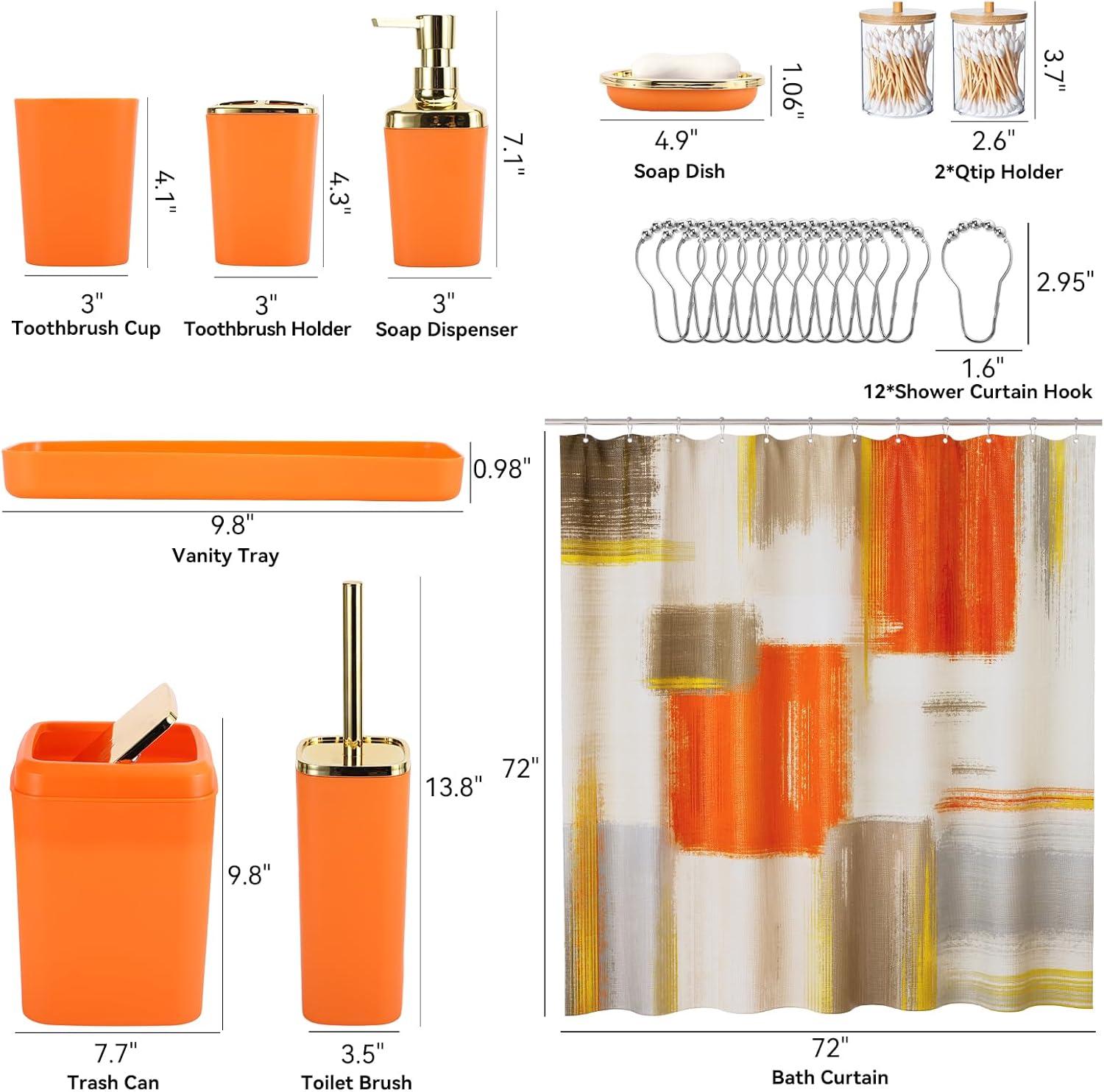 4.1"

3"
Toothbrush Cup

4.3"

3"
Toothbrush Holder

7.1"

3"
Soap Dispenser

1.06"

4.9"
Soap Dish

3.7"

2.6"
2*Qtip Holder

2.95"

1.6"
12*Shower Curtain Hook

0.98"

9.8"
Vanity Tray

9.8"

7.7"
Trash Can

13.8"

3.5"
Toilet Brush

72"

72"
Bath Curtain