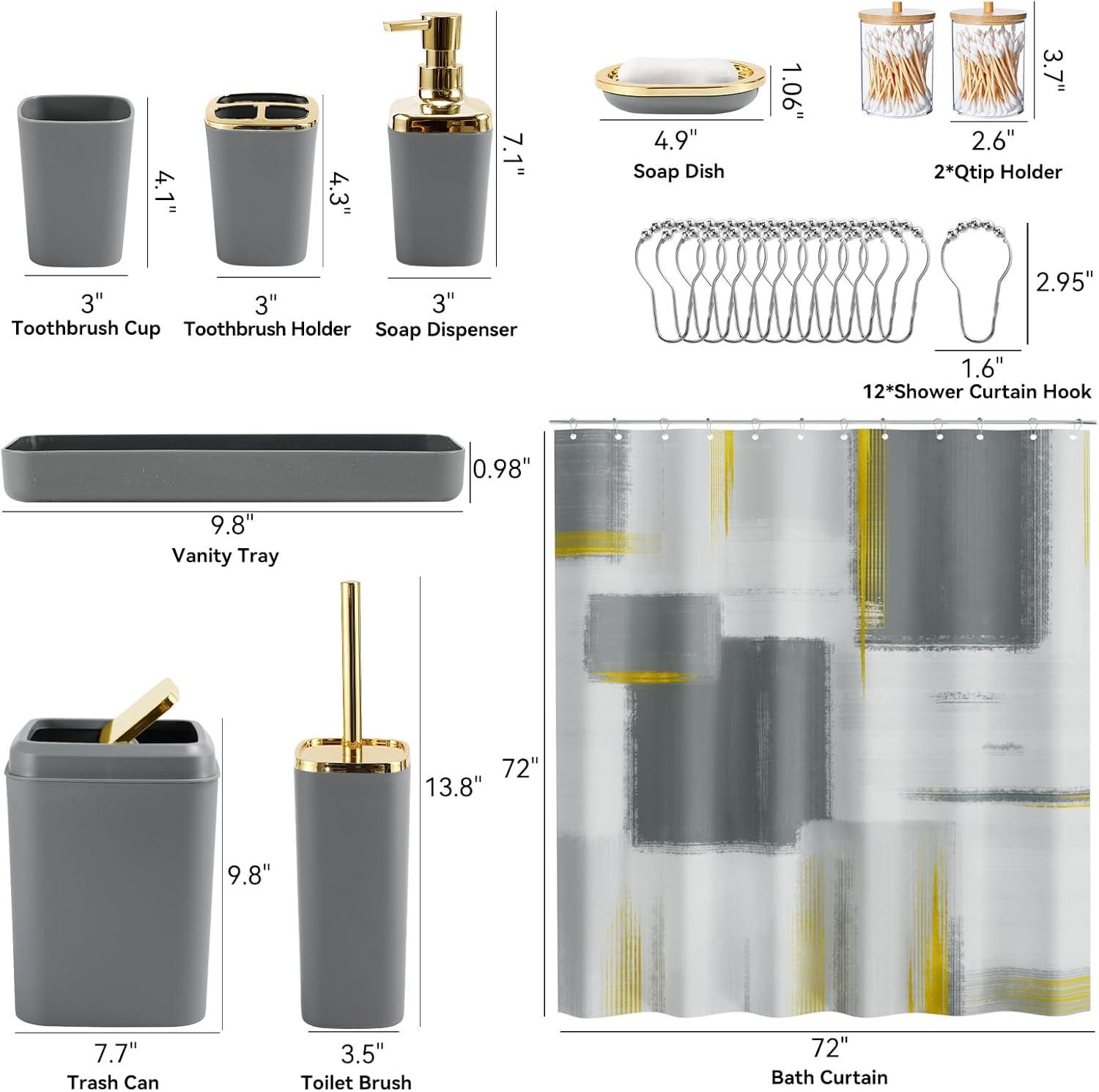 4.1"

3"
Toothbrush Cup

4.3"

3"
Toothbrush Holder

7.1"

3"
Soap Dispenser

1.06"

4.9"
Soap Dish

3.7"

2.6"
2*Qtip Holder

2.95"

1.6"
12*Shower Curtain Hook

0.98"

9.8"
Vanity Tray

9.8"

7.7"
Trash Can

13.8"

3.5"
Toilet Brush

72"

72"
Bath Curtain