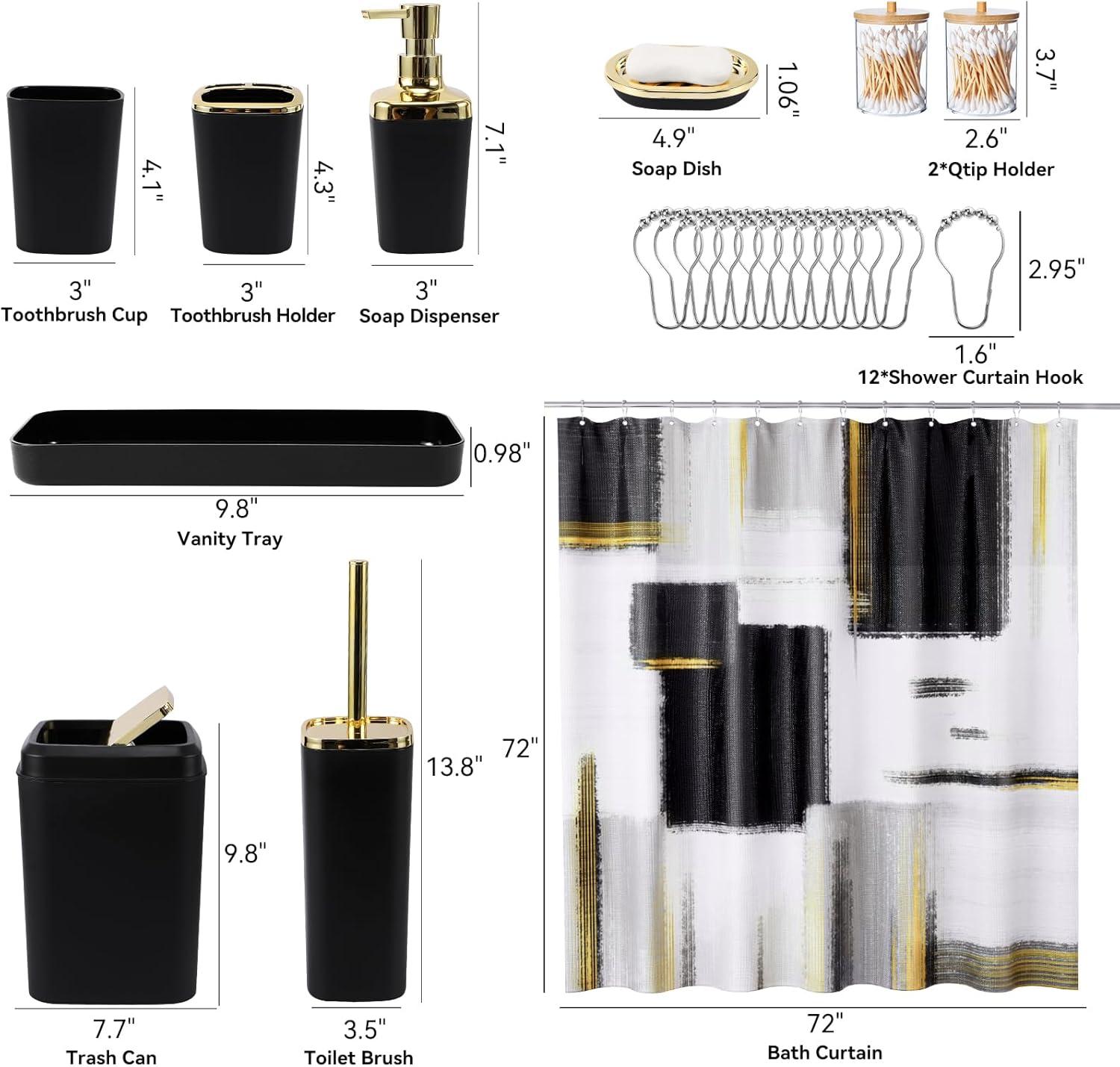 4.1"
3"
Toothbrush Cup

4.3"
3"
Toothbrush Holder

7.1"
3"
Soap Dispenser

1.06"
4.9"
Soap Dish

3.7"
2.6"
2*Qtip Holder

2.95"
1.6"
12*Shower Curtain Hook

0.98"
9.8"
Vanity Tray

9.8"
7.7"
Trash Can

13.8"
3.5"
Toilet Brush

72"
72"
Bath Curtain