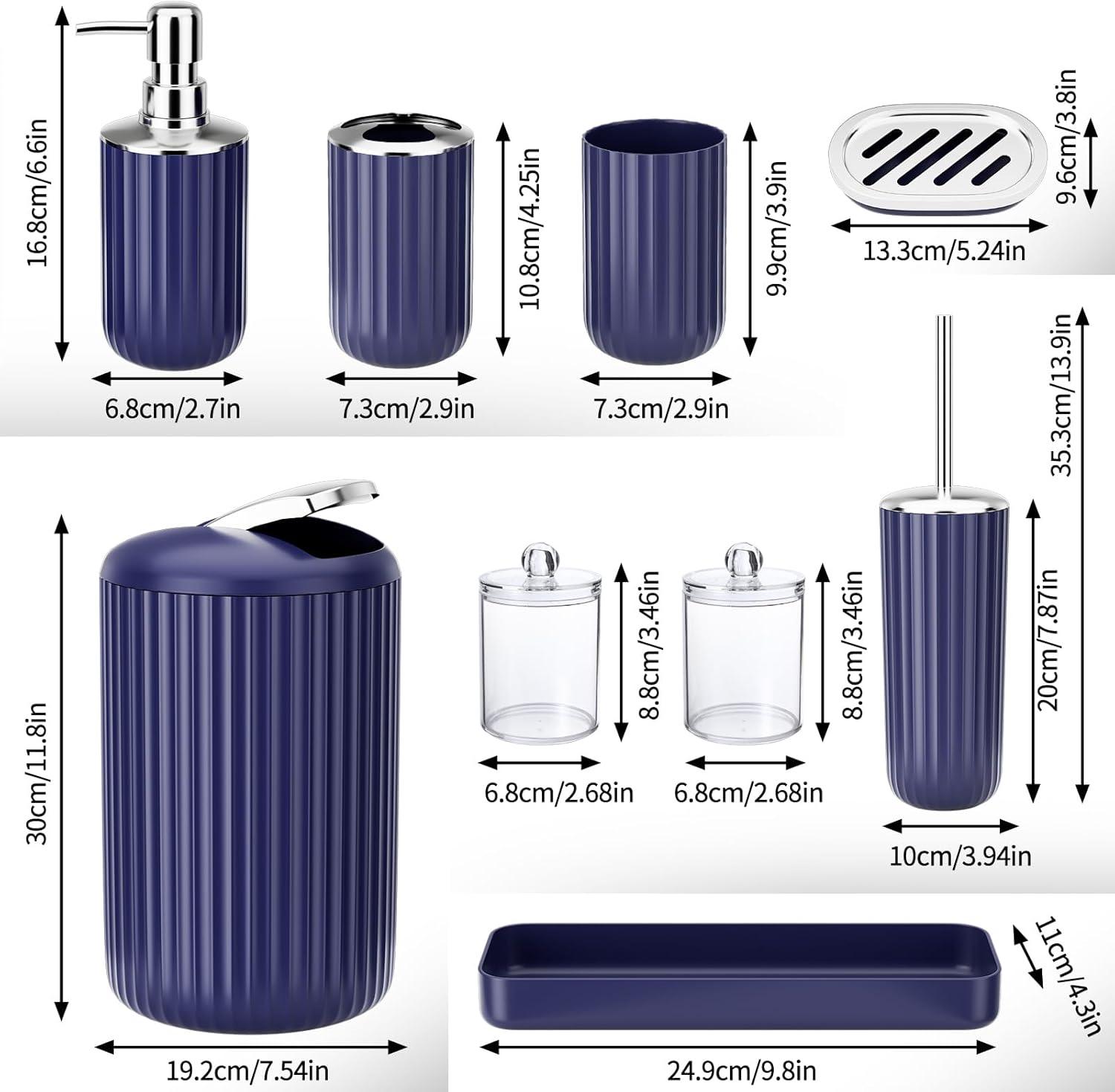 16.8cm/6.6in

6.8cm/2.7in

10.8cm/4.25in

7.3cm/2.9in

9.9cm/3.9in

7.3cm/2.9in

9.6cm/3.8in

13.3cm/5.24in

35.3cm/13.9in

20cm/7.87in

10cm/3.94in

30cm/11.8in

19.2cm/7.54in

8.8cm/3.46in

6.8cm/2.68in

8.8cm/3.46in

6.8cm/2.68in

11cm/4.3in

24.9cm/9.8in