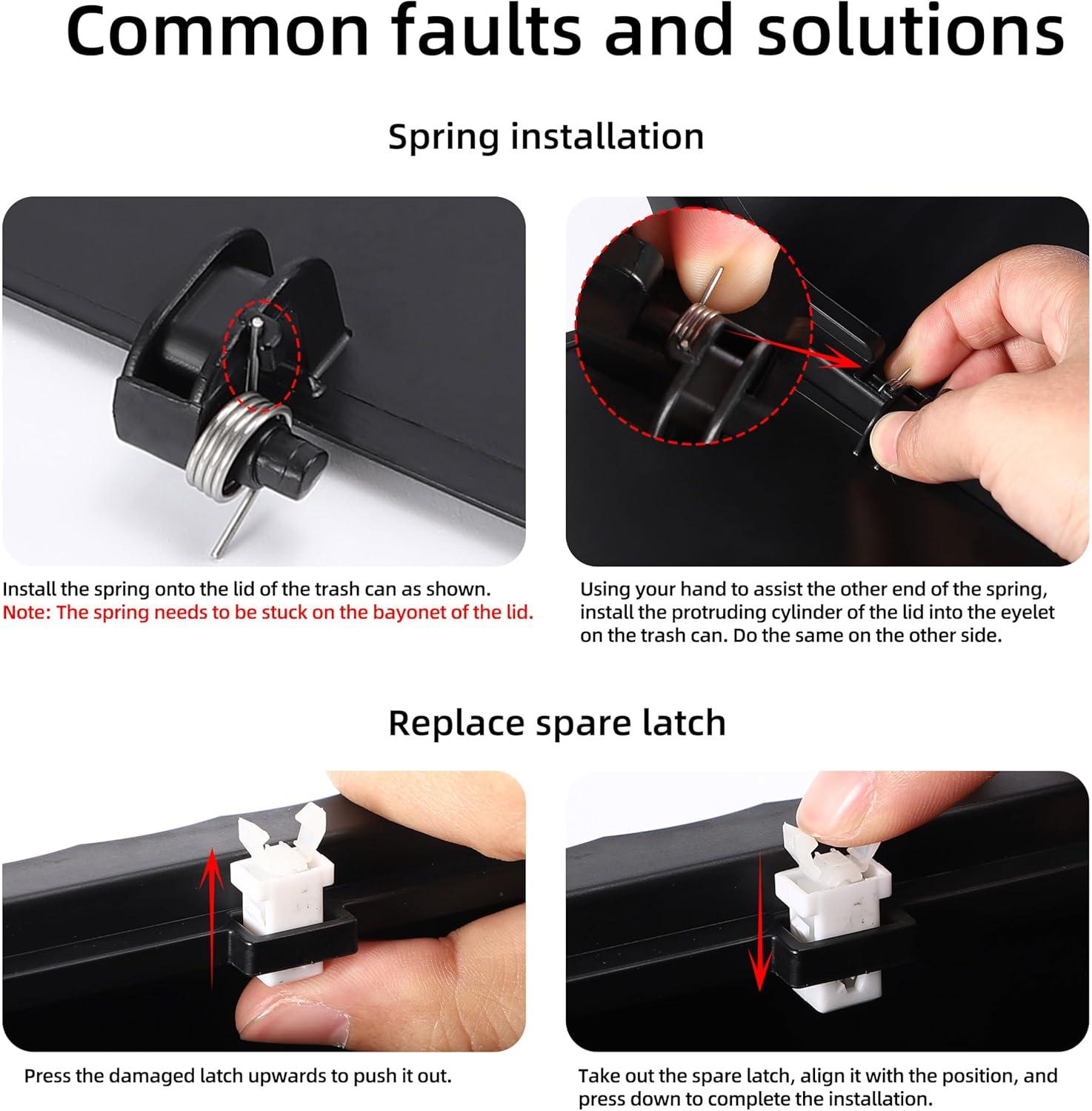 Common faults and solutions

Spring installation

Install the spring onto the lid of the trash can as shown.
Note: The spring needs to be stuck on the bayonet of the lid.

Using your hand to assist the other end of the spring, install the protruding cylinder of the lid into the eyelet on the trash can. Do the same on the other side.

Replace spare latch

Press the damaged latch upwards to push it out.

Take out the spare latch, align it with the position, and press down to complete the installation.