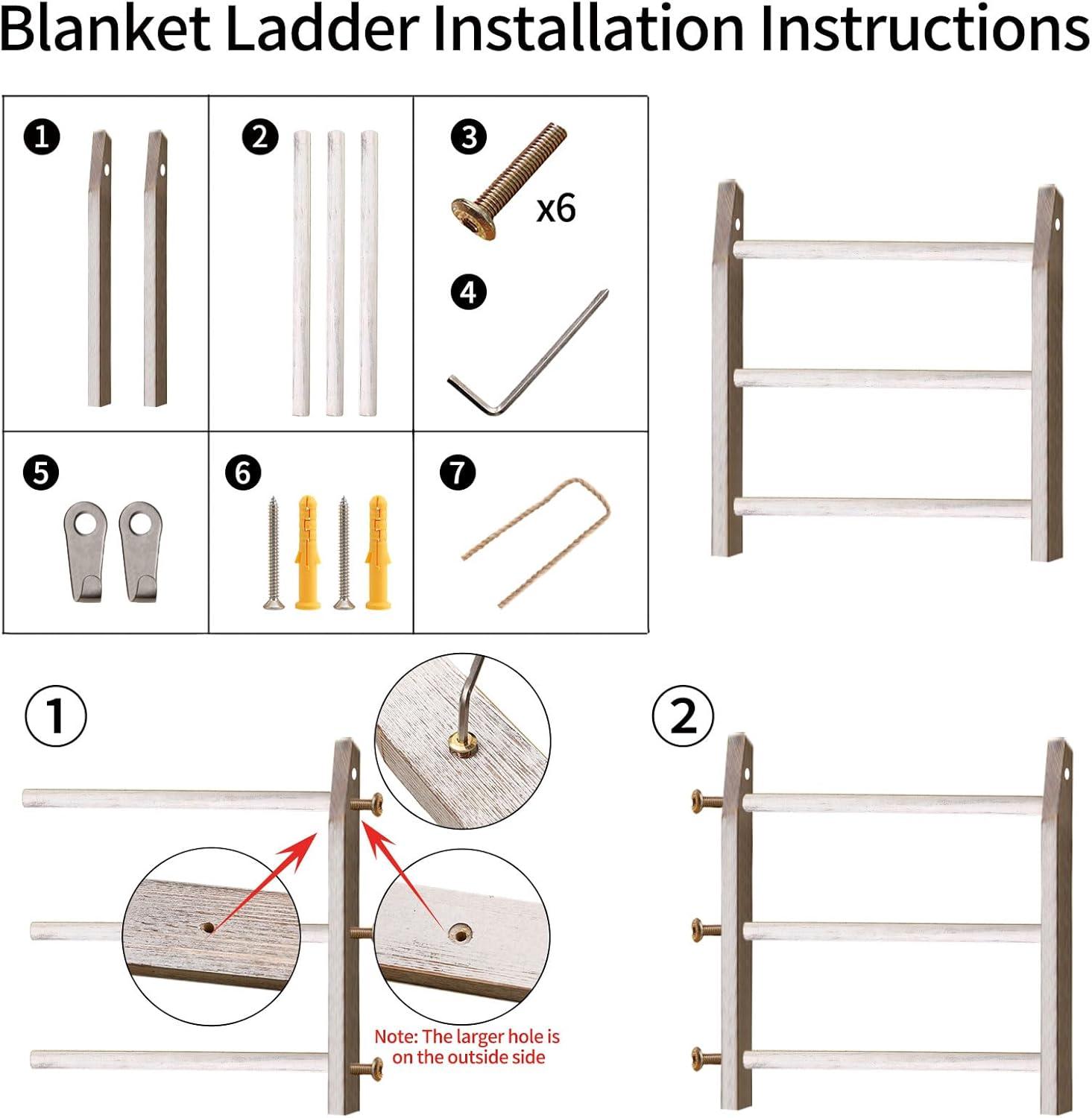 Blanket Ladder Installation Instructions

1

2

3

x6

4

5

6

7

1

Note: The larger hole is on the outside side

2