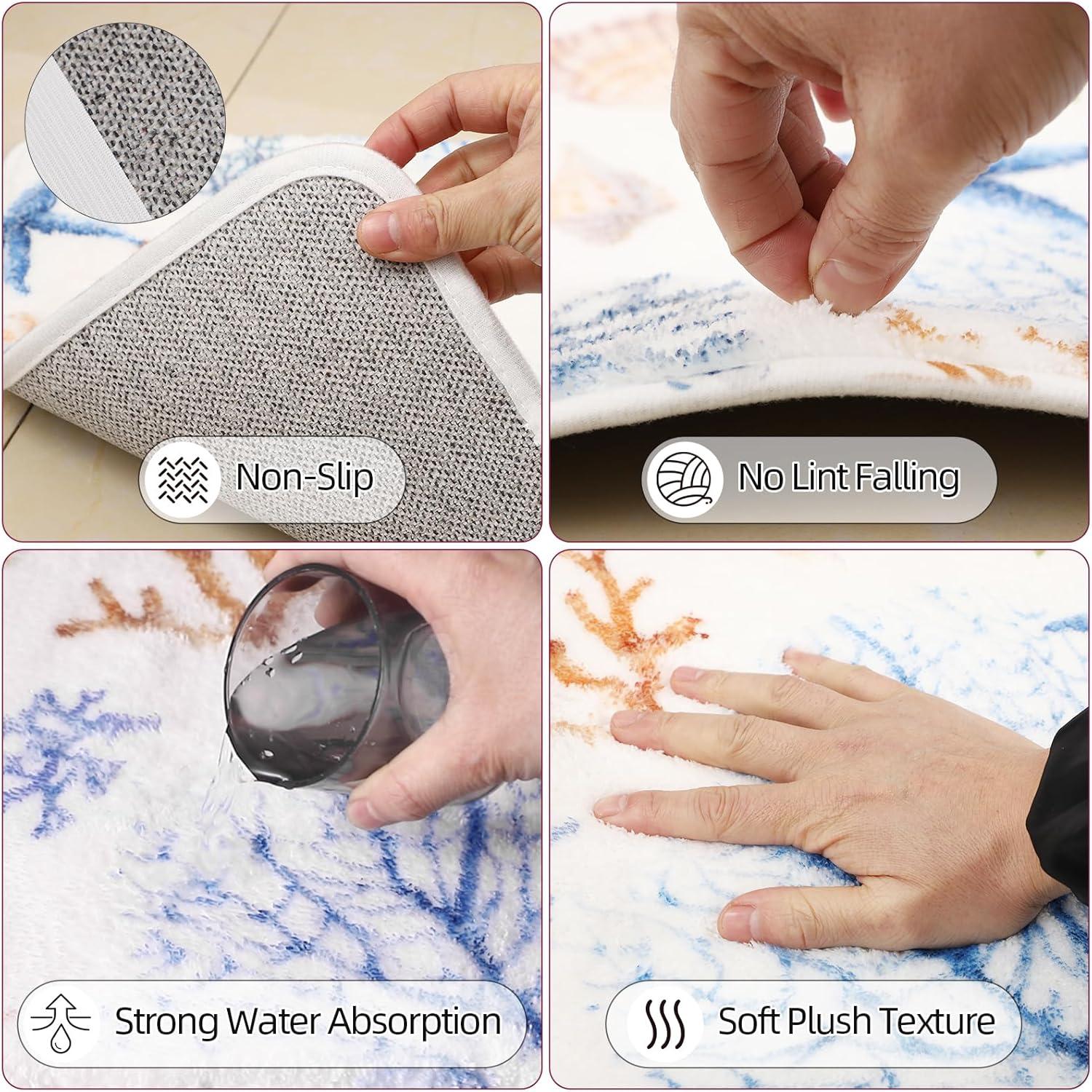 Non-Slip

No Lint Falling

Strong Water Absorption

Soft Plush Texture