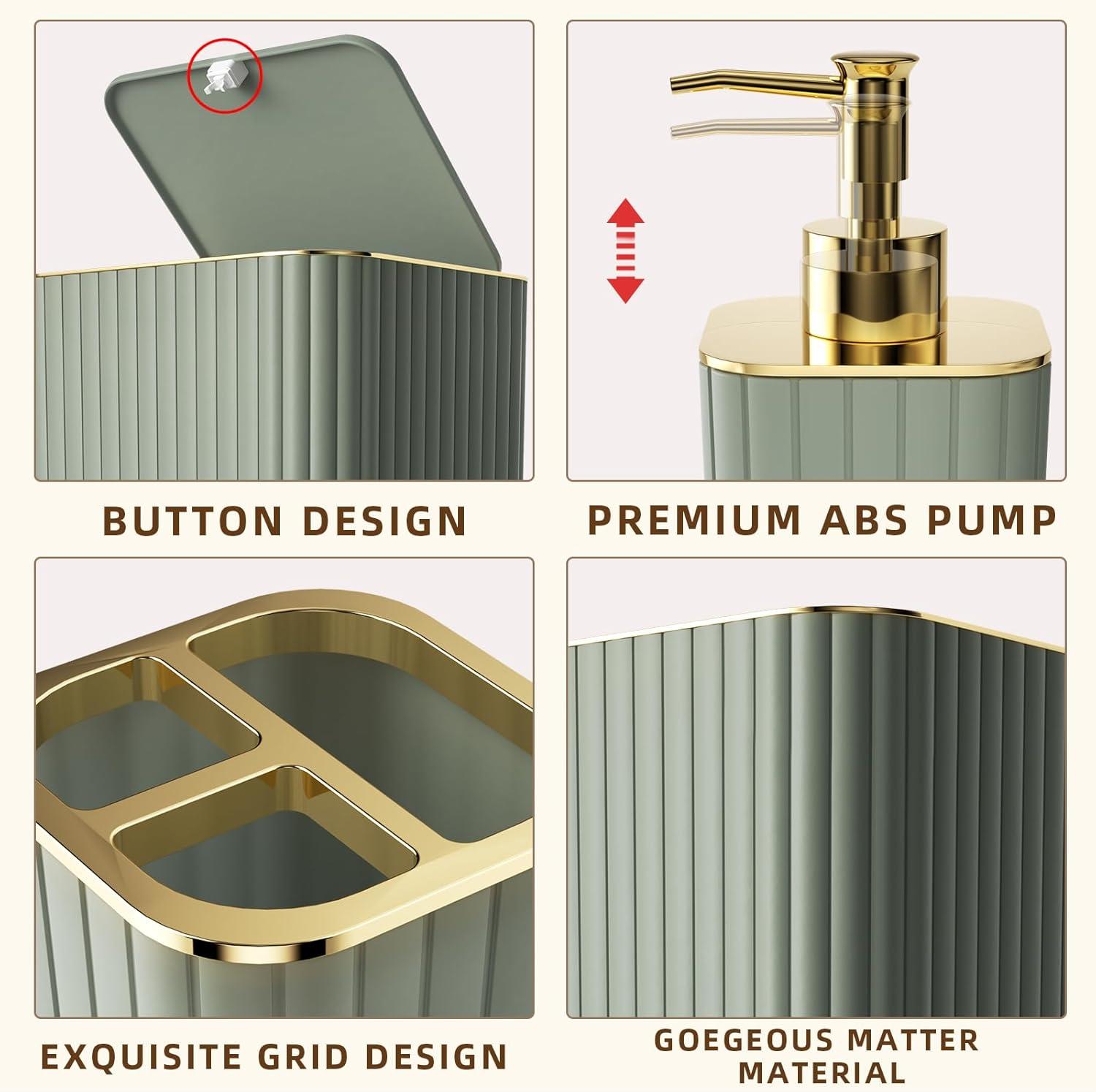 BUTTON DESIGN

PREMIUM ABS PUMP

EXQUISITE GRID DESIGN

GOEGEOUS MATTER MATERIAL